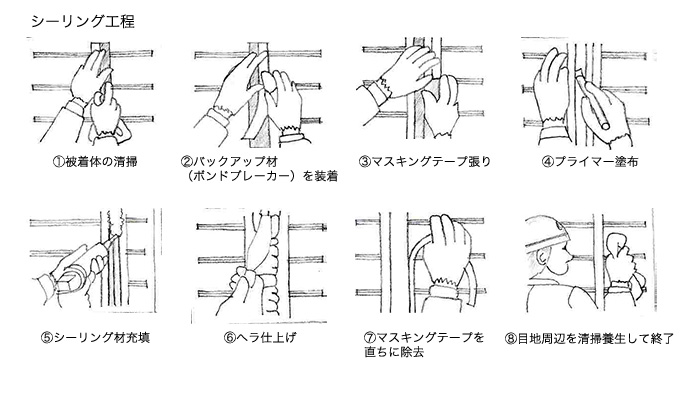 シーリング工程

①被着体の清掃

②バックアップ材（ボンドブレーカー）を装着

③マスキングテープ張り

④プライマー塗布

⑤シーリング材充填

⑥ヘラ仕上げ

⑦マスキングテープを直ちに除去

⑧目地周辺を清掃養生して終了